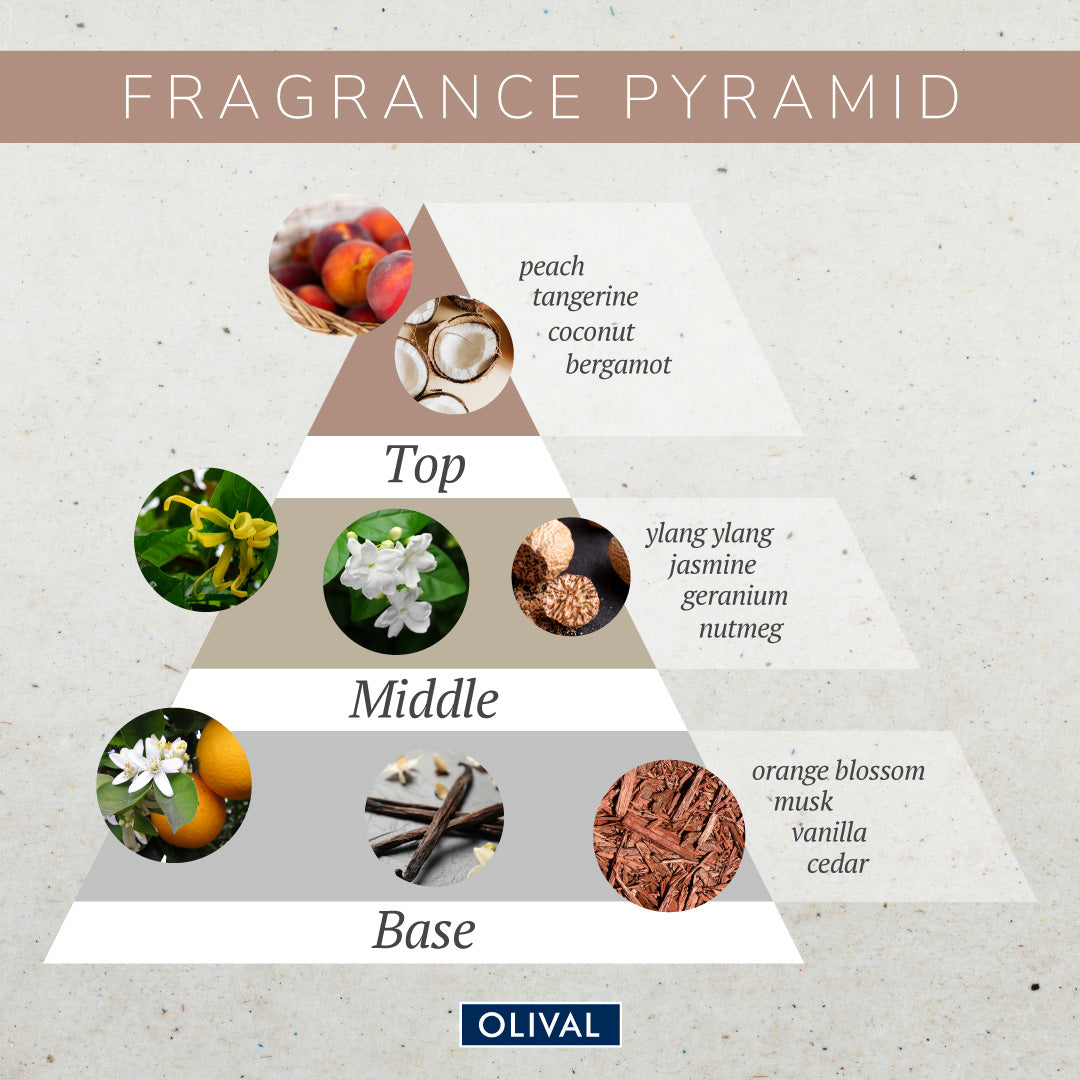 FRAGRANCE PYRAMID

peach
tangerine
coconut
bergamot

Top

ylang ylang
jasmine
geranium
nutmeg

Middle

orange blossom
musk
vanilla
cedar

Base

OLIVAL